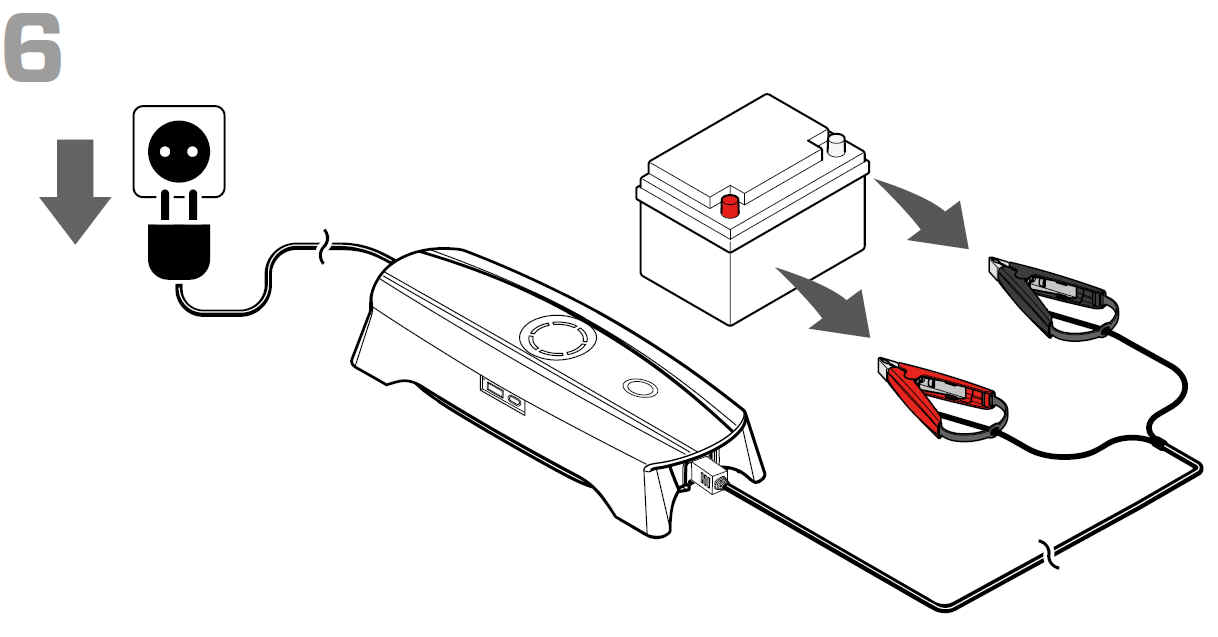 6