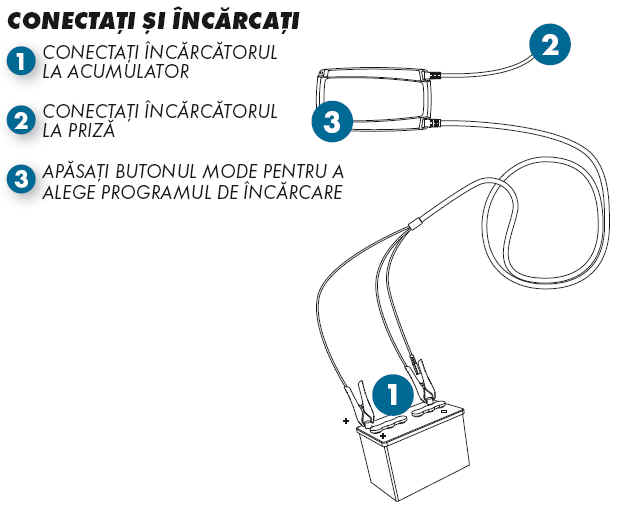 CONECTAȚI ȘI ÎNCĂRCAȚI

1 CONECTAȚI ÎNCĂRCĂTORUL LA ACUMULATOR

2 CONECTAȚI ÎNCĂRCĂTORUL LA PRIZĂ

3 APĂSAȚI BUTONUL MODE PENTRU A ALEGE PROGRAMUL DE ÎNCĂRCARE

2

3

1

+

+

-