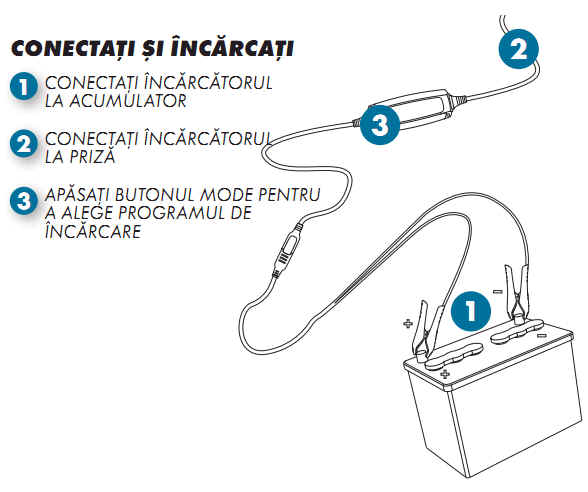 CONECTAȚI ȘI ÎNCĂRCAȚI

1 CONECTAȚI ÎNCĂRCĂTORUL LA ACUMULATOR

2 CONECTAȚI ÎNCĂRCĂTORUL LA PRIZĂ

3 APĂSAȚI BUTONUL MODE PENTRU A ALEGE PROGRAMUL DE ÎNCĂRCARE

2

3

1

+

−

+

−