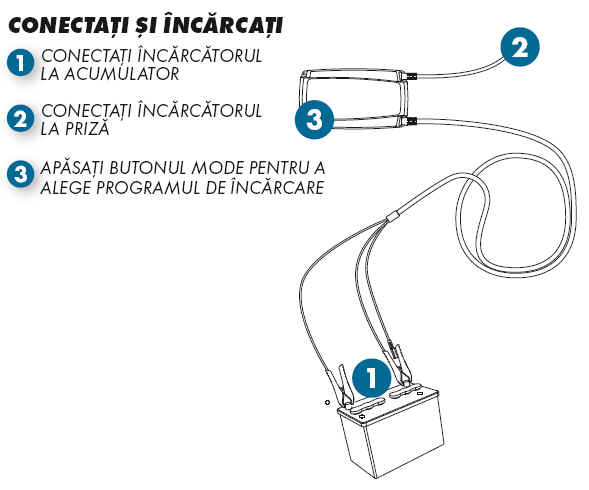 CONECTAȚI ȘI ÎNCĂRCAȚI

1 CONECTAȚI ÎNCĂRCĂTORUL LA ACUMULATOR

2 CONECTAȚI ÎNCĂRCĂTORUL LA PRIZĂ

3 APĂSAȚI BUTONUL MODE PENTRU A ALEGE PROGRAMUL DE ÎNCĂRCARE

2

3

1