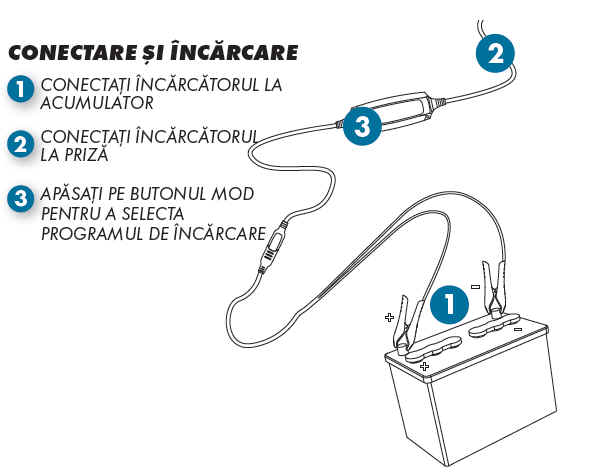 CONECTARE ȘI ÎNCĂRCARE

1 CONECTAȚI ÎNCĂRCĂTORUL LA ACUMULATOR

2 CONECTAȚI ÎNCĂRCĂTORUL LA PRIZĂ

3 APĂSAȚI PE BUTONUL MOD PENTRU A SELECTA PROGRAMUL DE ÎNCĂRCARE

2

3

1

−

+

−

+